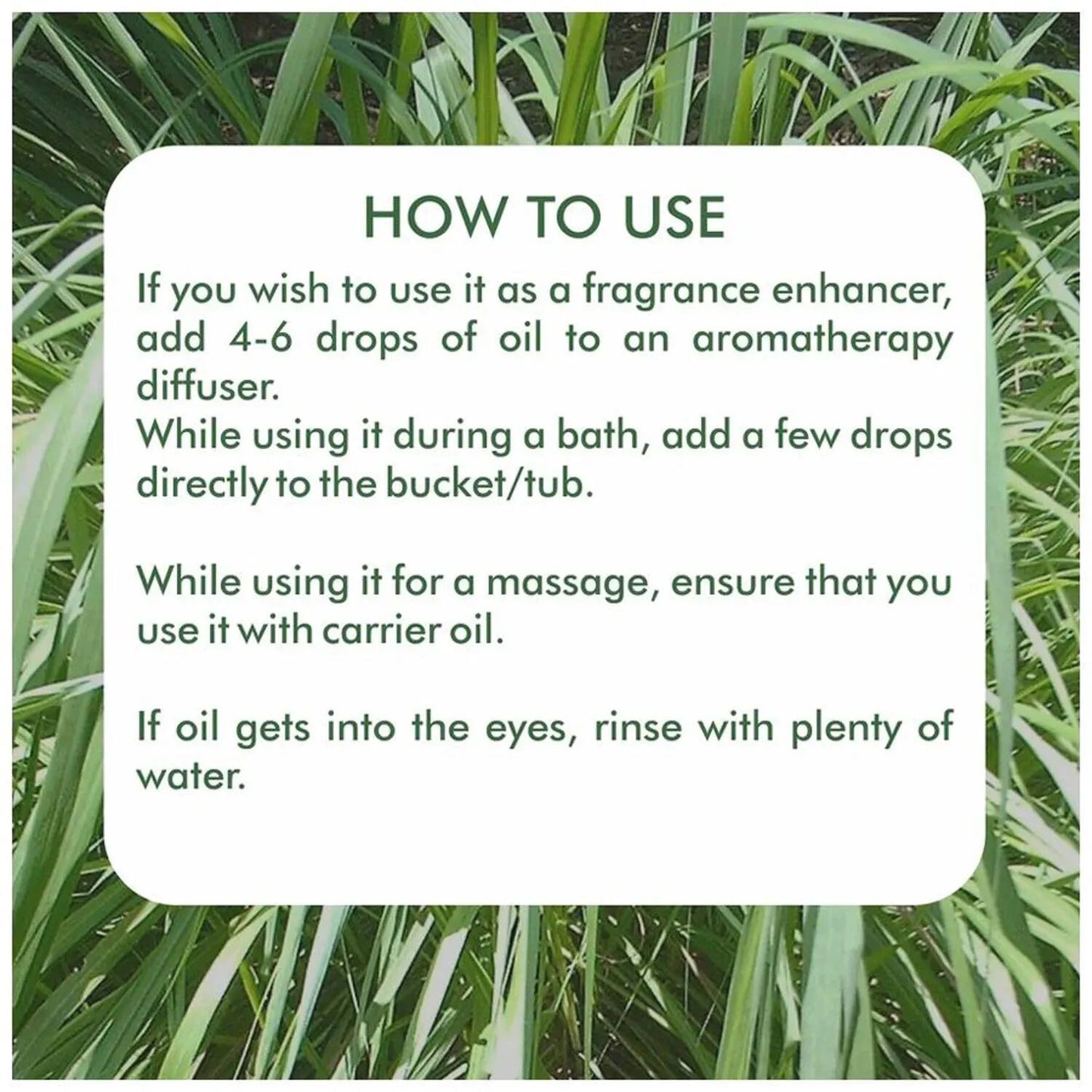 HOW TO USE

If you wish to use it as a fragrance enhancer, add 4-6 drops of oil to an aromatherapy diffuser.
While using it during a bath, add a few drops directly to the bucket/tub.

While using it for a massage, ensure that you use it with carrier oil.

If oil gets into the eyes, rinse with plenty of water.