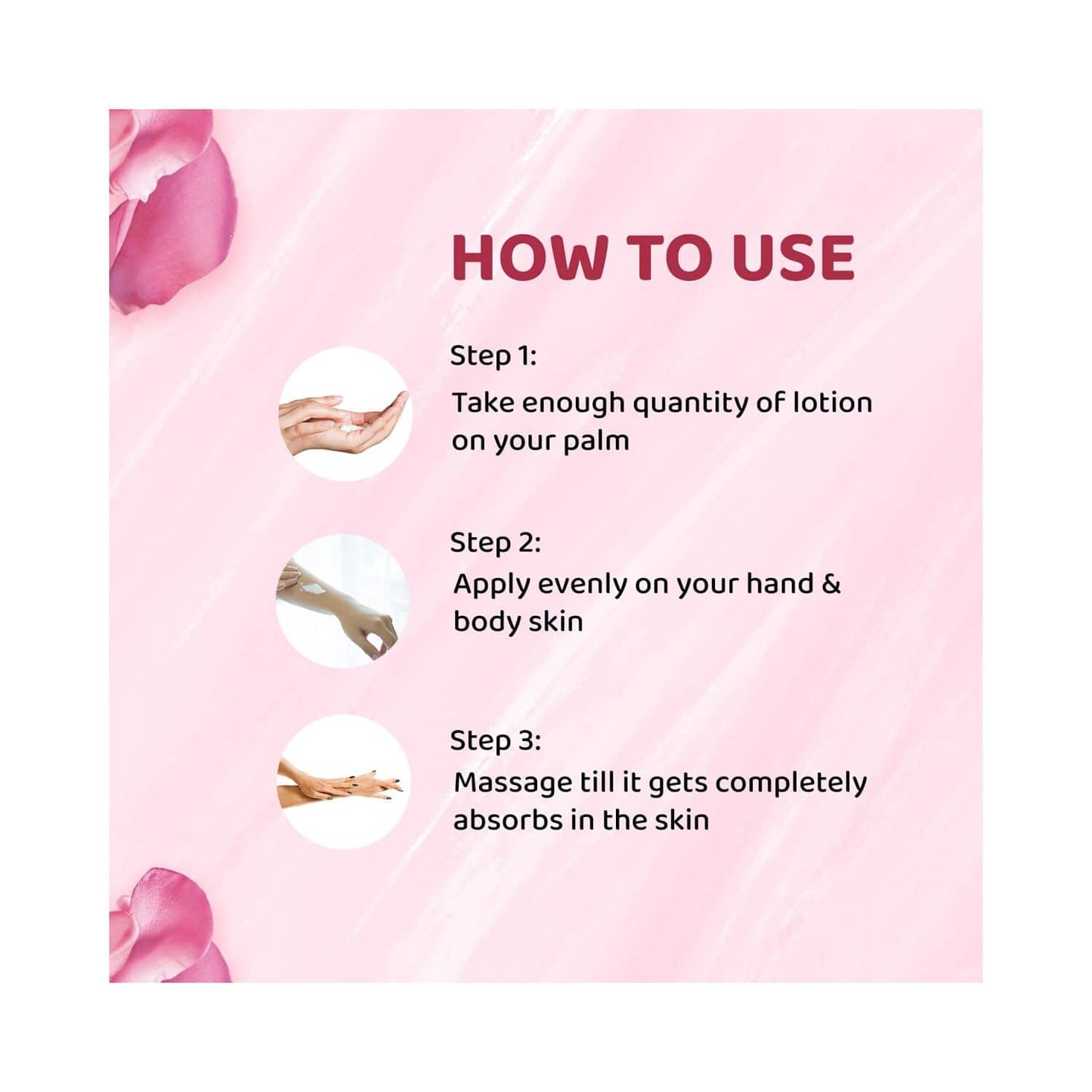 HOW TO USE

Step 1:
Take enough quantity of lotion on your palm

Step 2:
Apply evenly on your hand & body skin

Step 3:
Massage till it gets completely absorbs in the skin