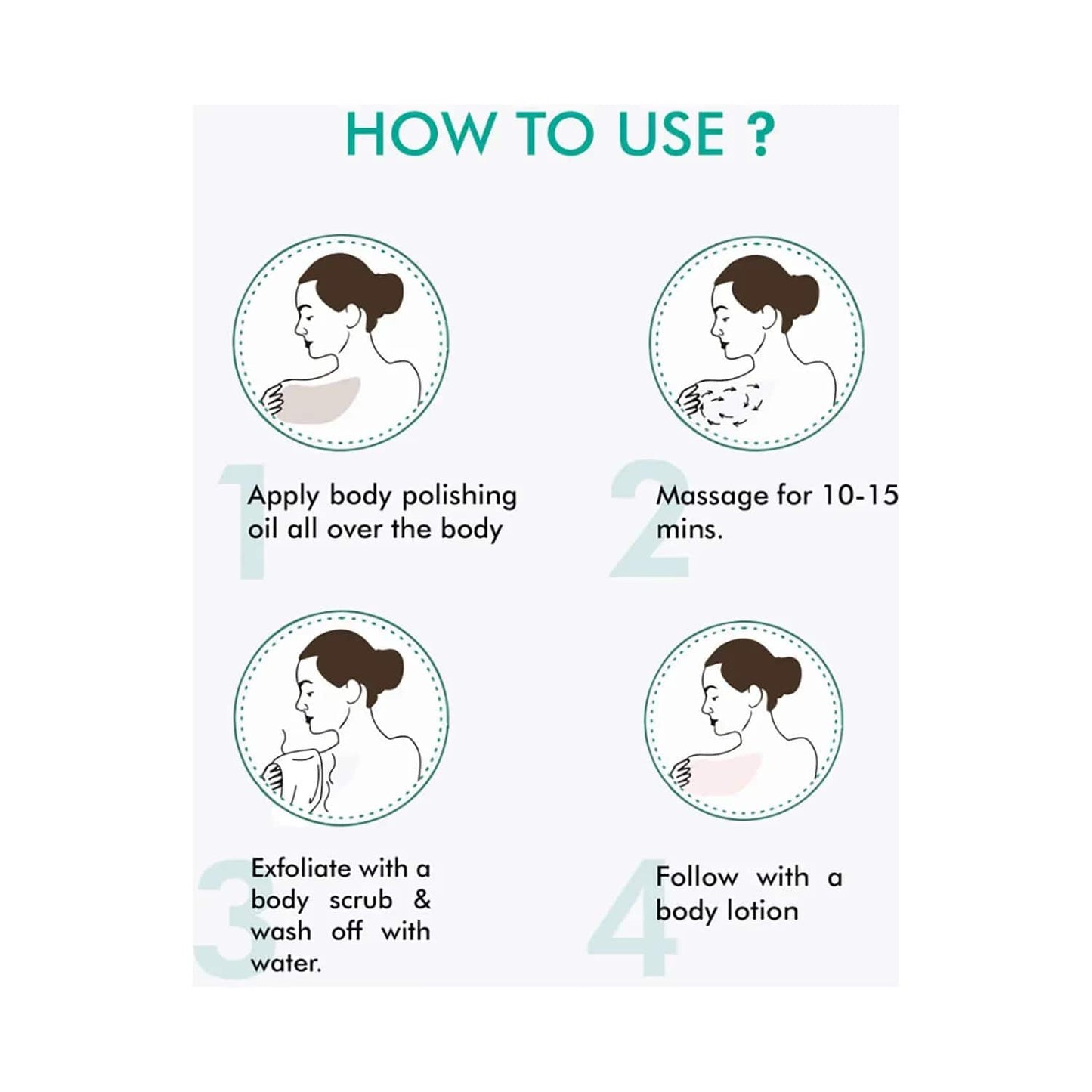 HOW TO USE ?

1

Apply body polishing oil all over the body

2

Massage for 10-15 mins.

3

Exfoliate with a body scrub & wash off with water.

4

Follow with a body lotion