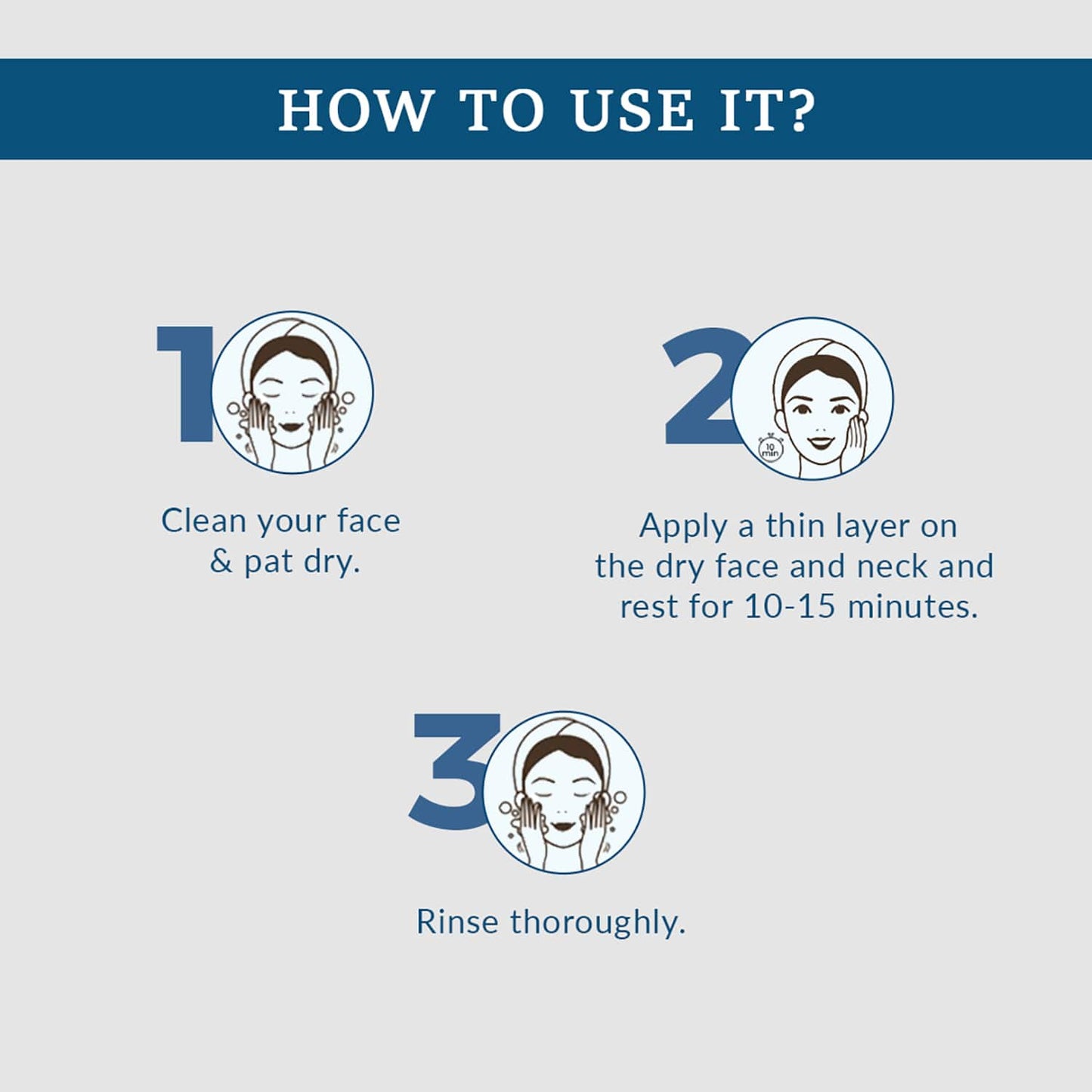 HOW TO USE IT?

1

Clean your face & pat dry.

2

10 min

Apply a thin layer on the dry face and neck and rest for 10-15 minutes.

3

Rinse thoroughly.