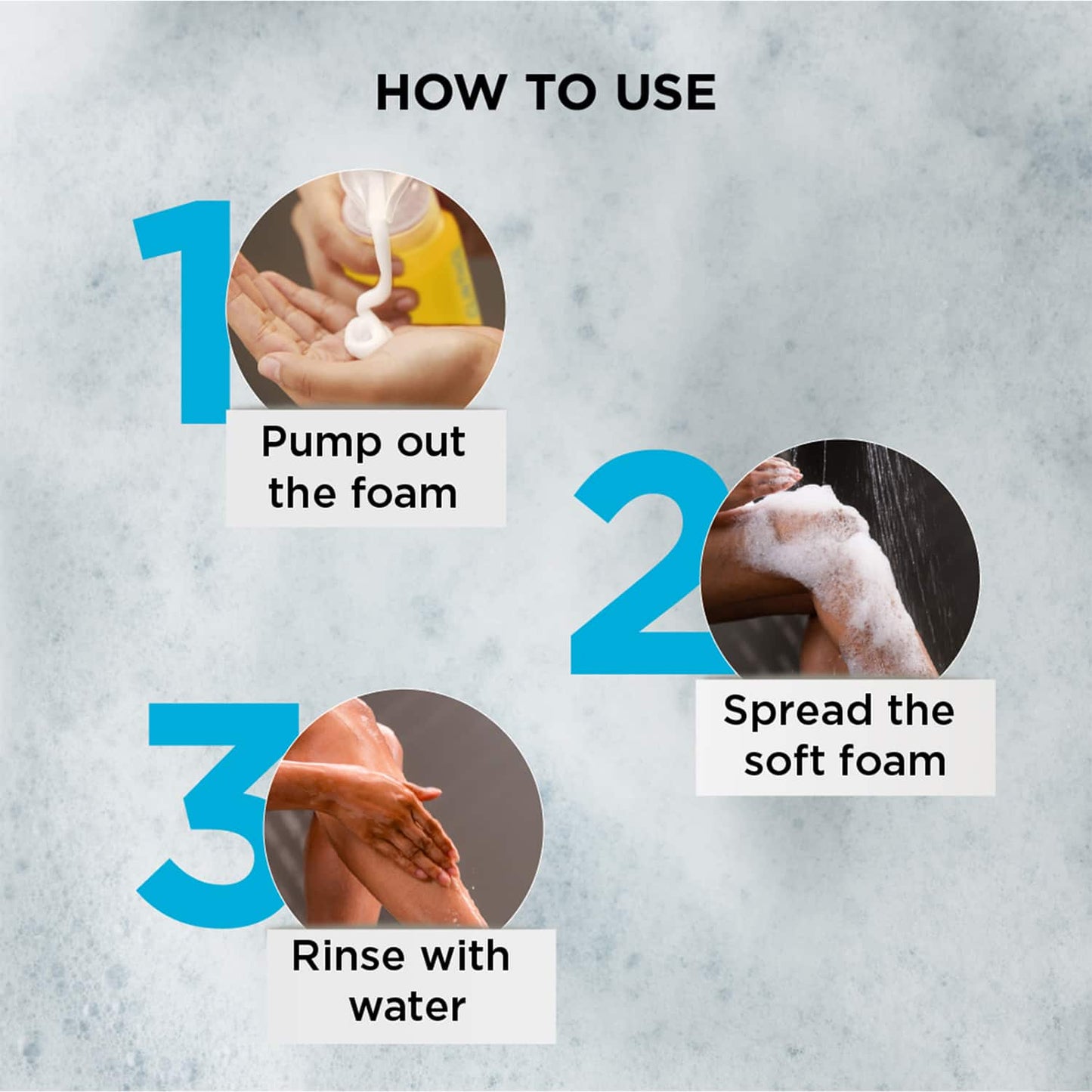 HOW TO USE

1

Pump out the foam

2

Spread the soft foam

3

Rinse with water