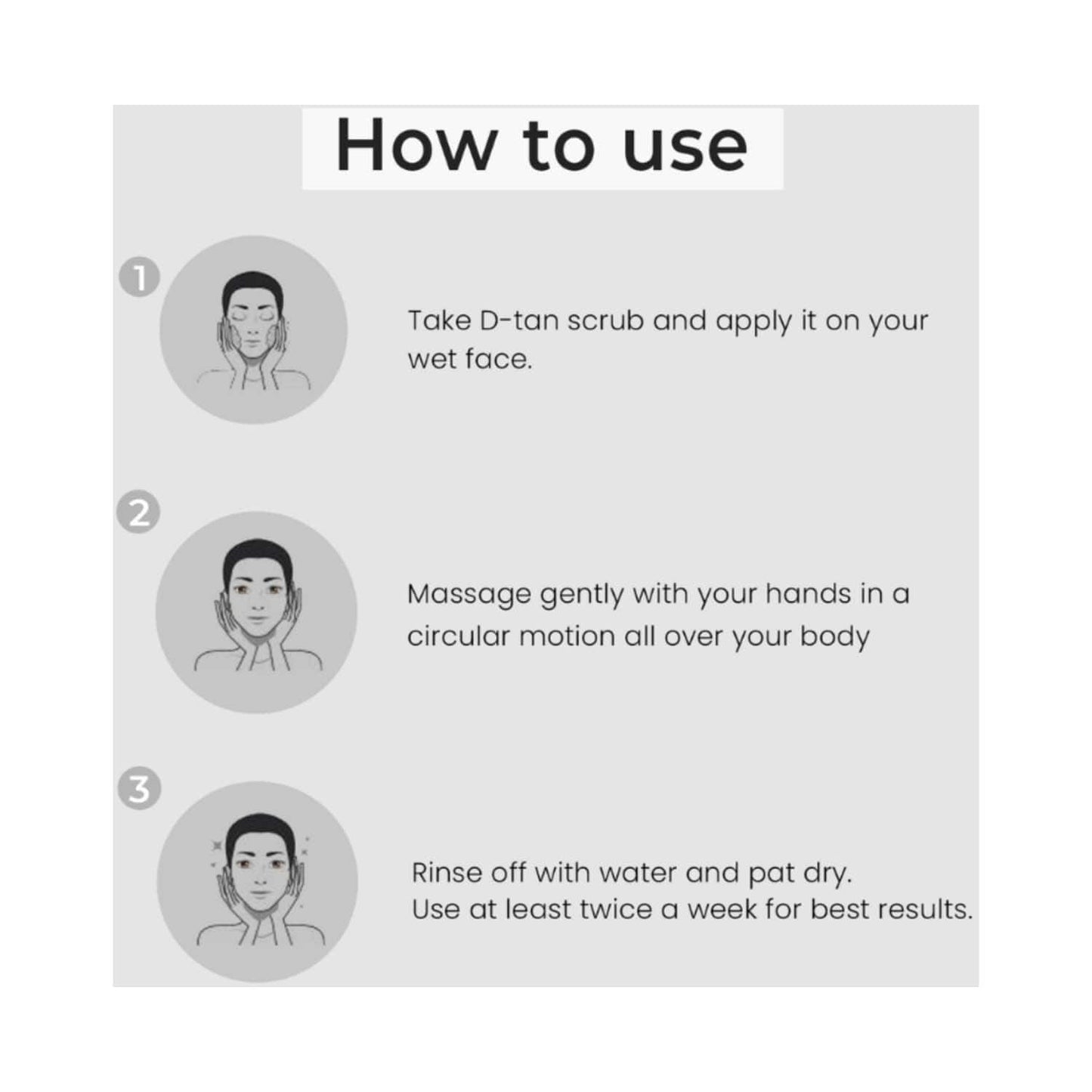 How to use

1

Take D-tan scrub and apply it on your wet face.

2

Massage gently with your hands in a circular motion all over your body

3

Rinse off with water and pat dry.
Use at least twice a week for best results.