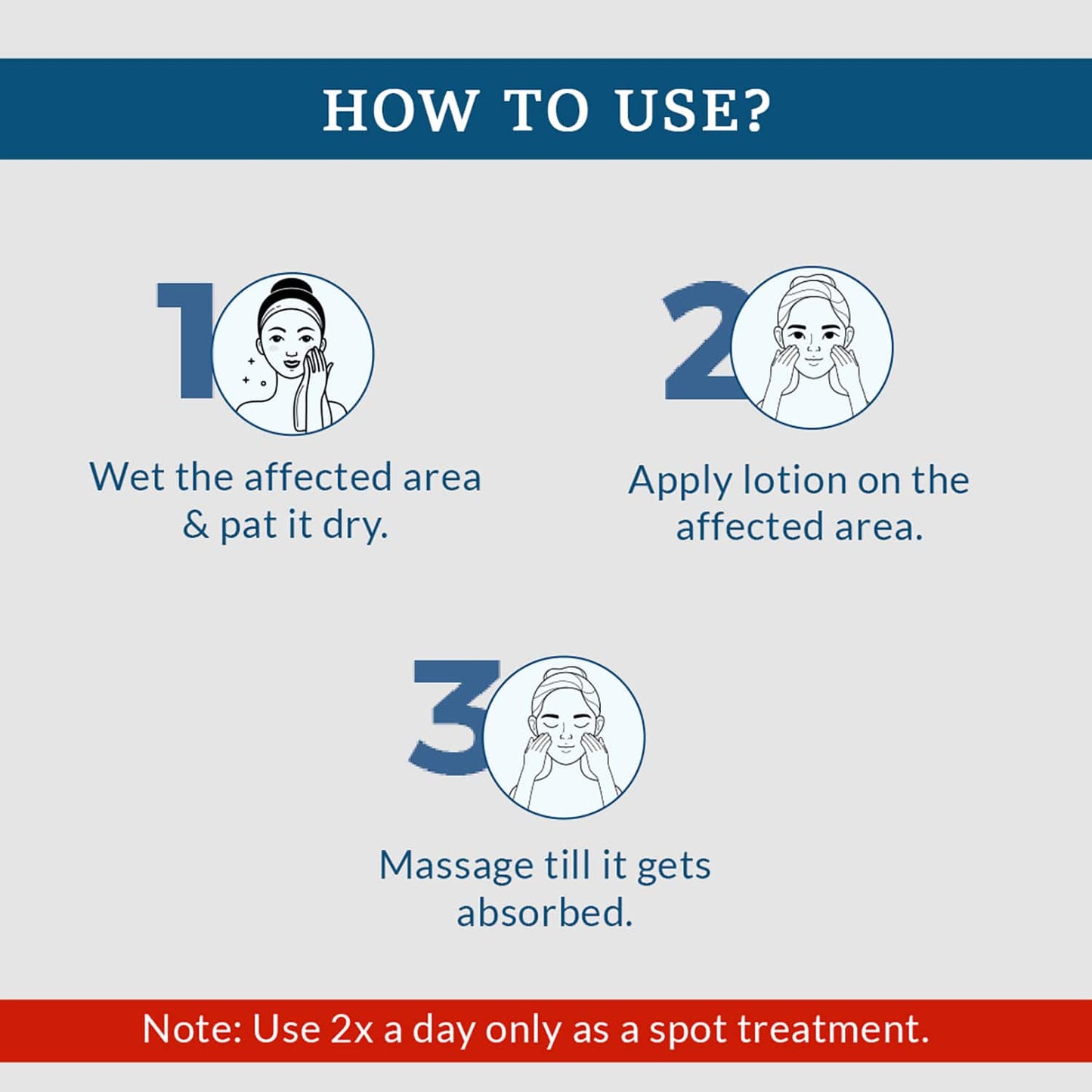 HOW TO USE?

1

Wet the affected area & pat it dry.

2

Apply lotion on the affected area.

3

Massage till it gets absorbed.

Note: Use 2x a day only as a spot treatment.