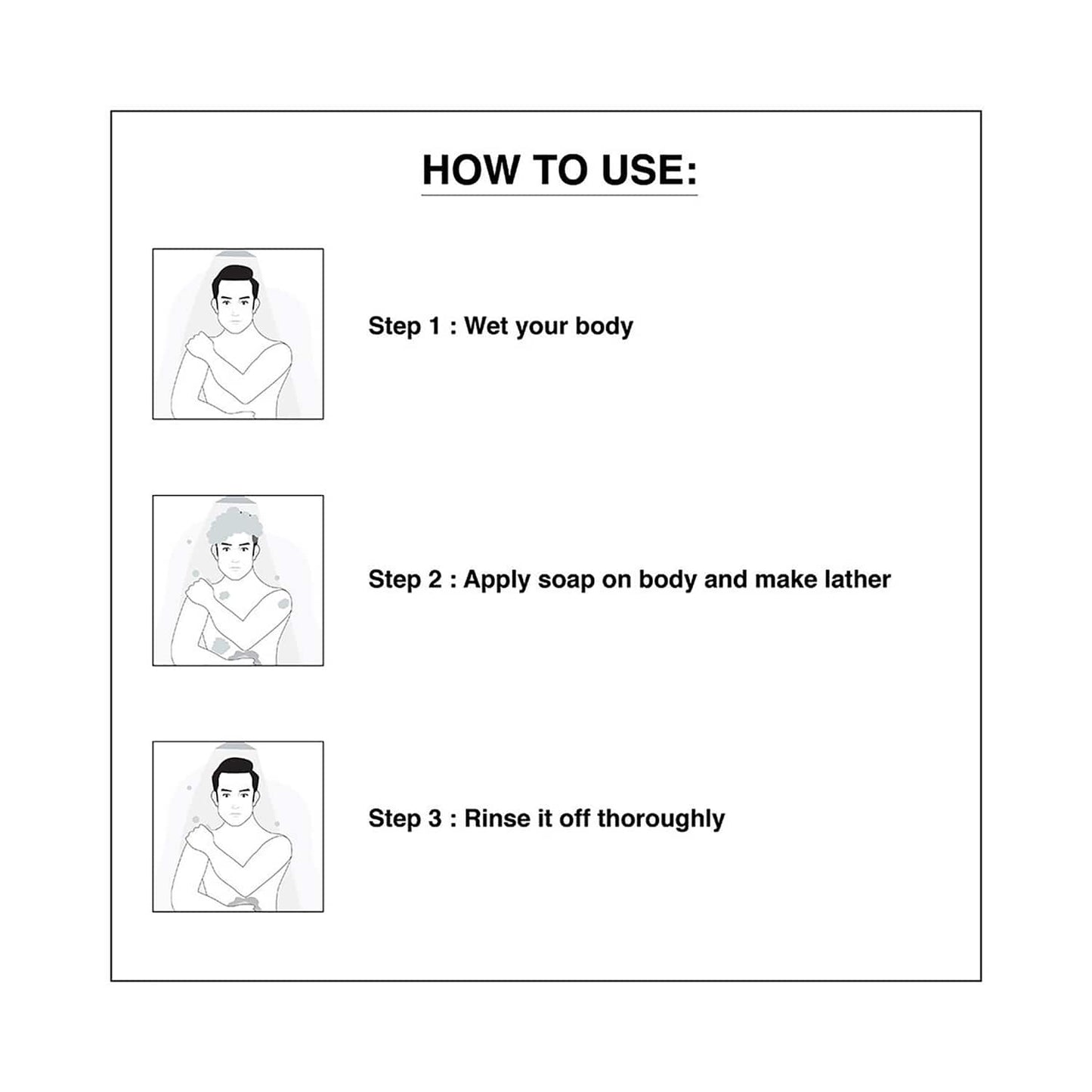 HOW TO USE:

Step 1 : Wet your body

Step 2 : Apply soap on body and make lather

Step 3 : Rinse it off thoroughly