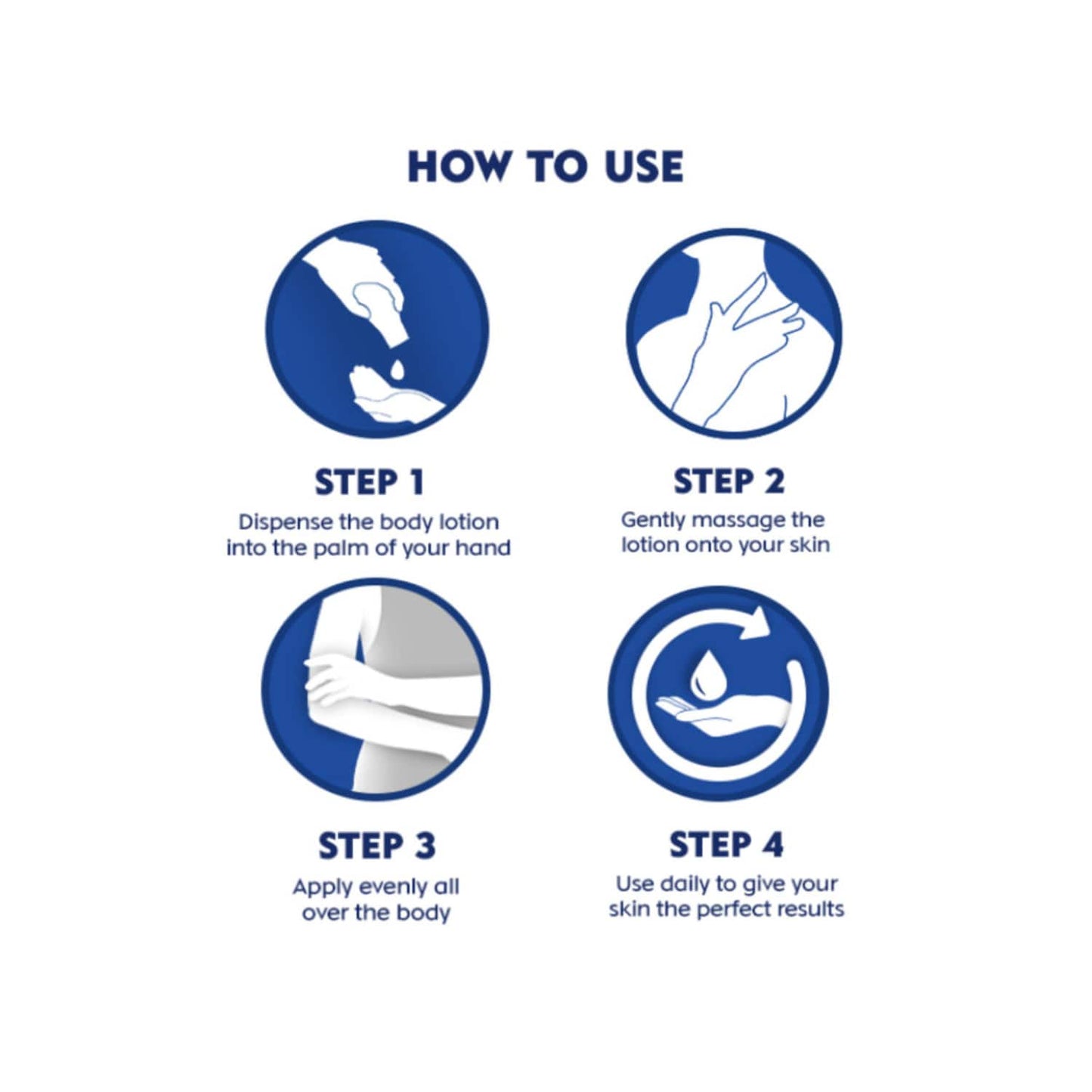 HOW TO USE

STEP 1
Dispense the body lotion into the palm of your hand

STEP 2
Gently massage the lotion onto your skin

STEP 3
Apply evenly all over the body

STEP 4
Use daily to give your skin the perfect results