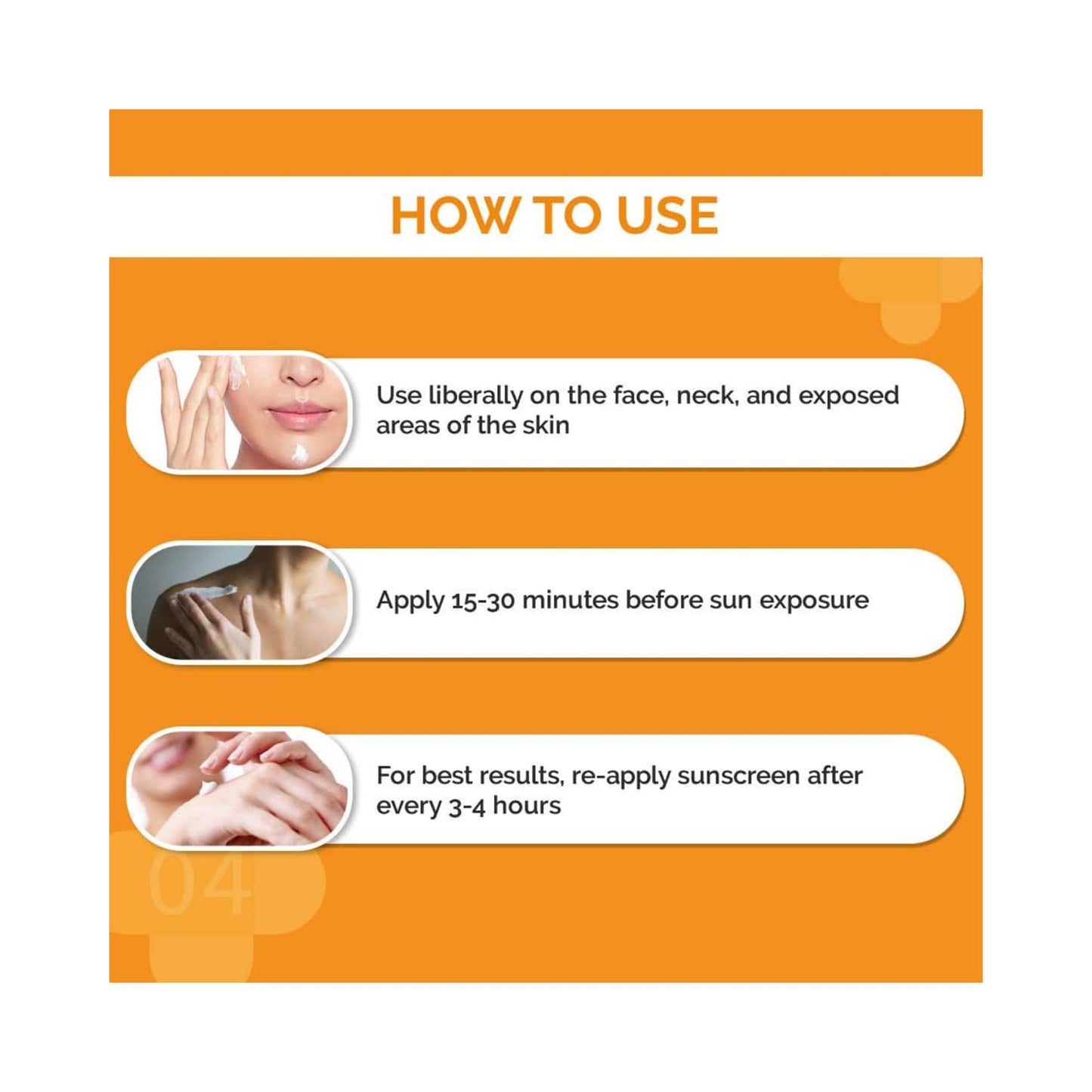 HOW TO USE

Use liberally on the face, neck, and exposed areas of the skin

Apply 15-30 minutes before sun exposure

For best results, re-apply sunscreen after every 3-4 hours

04