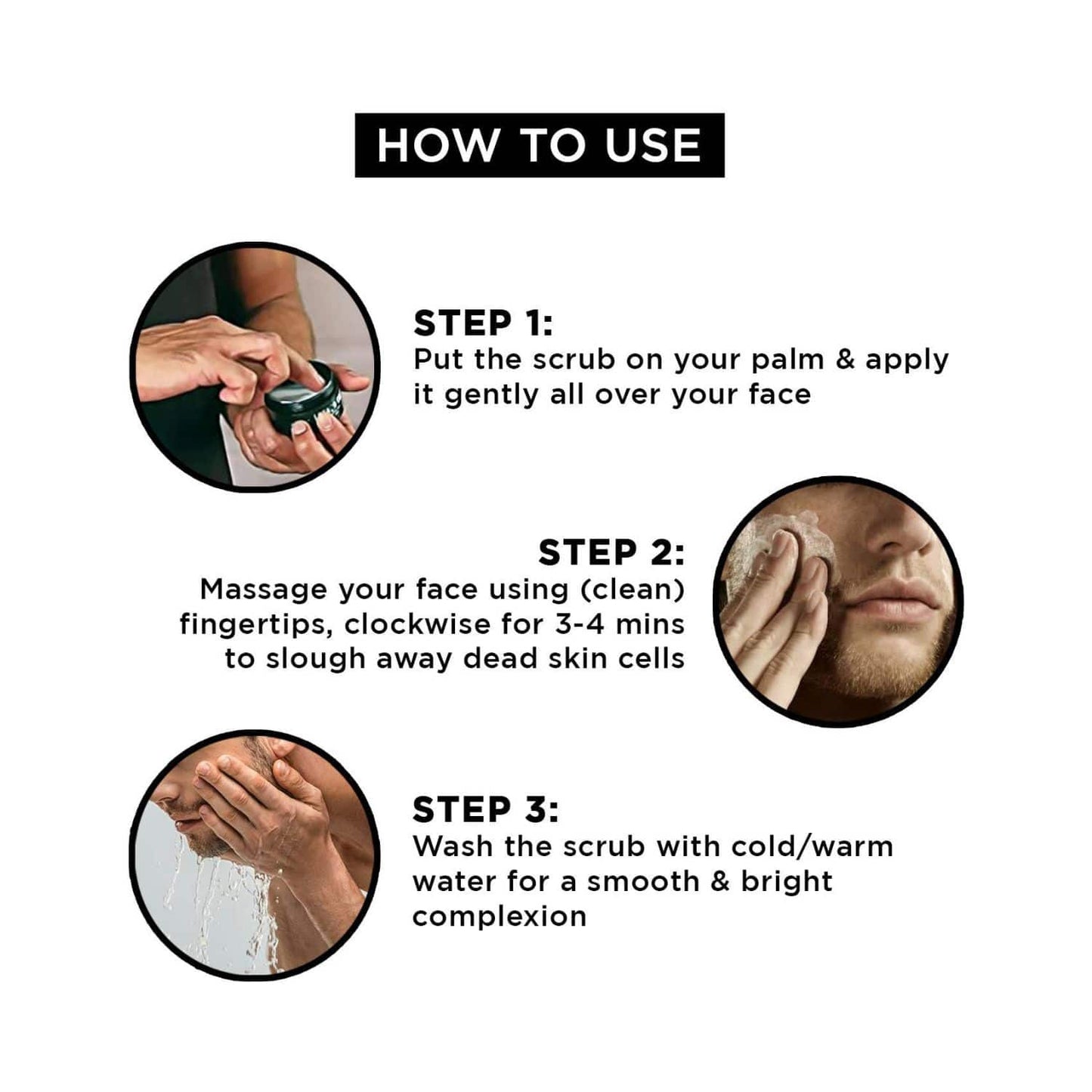 HOW TO USE

STEP 1:
Put the scrub on your palm & apply it gently all over your face

STEP 2:
Massage your face using (clean) fingertips, clockwise for 3-4 mins to slough away dead skin cells

STEP 3:
Wash the scrub with cold/warm water for a smooth & bright complexion