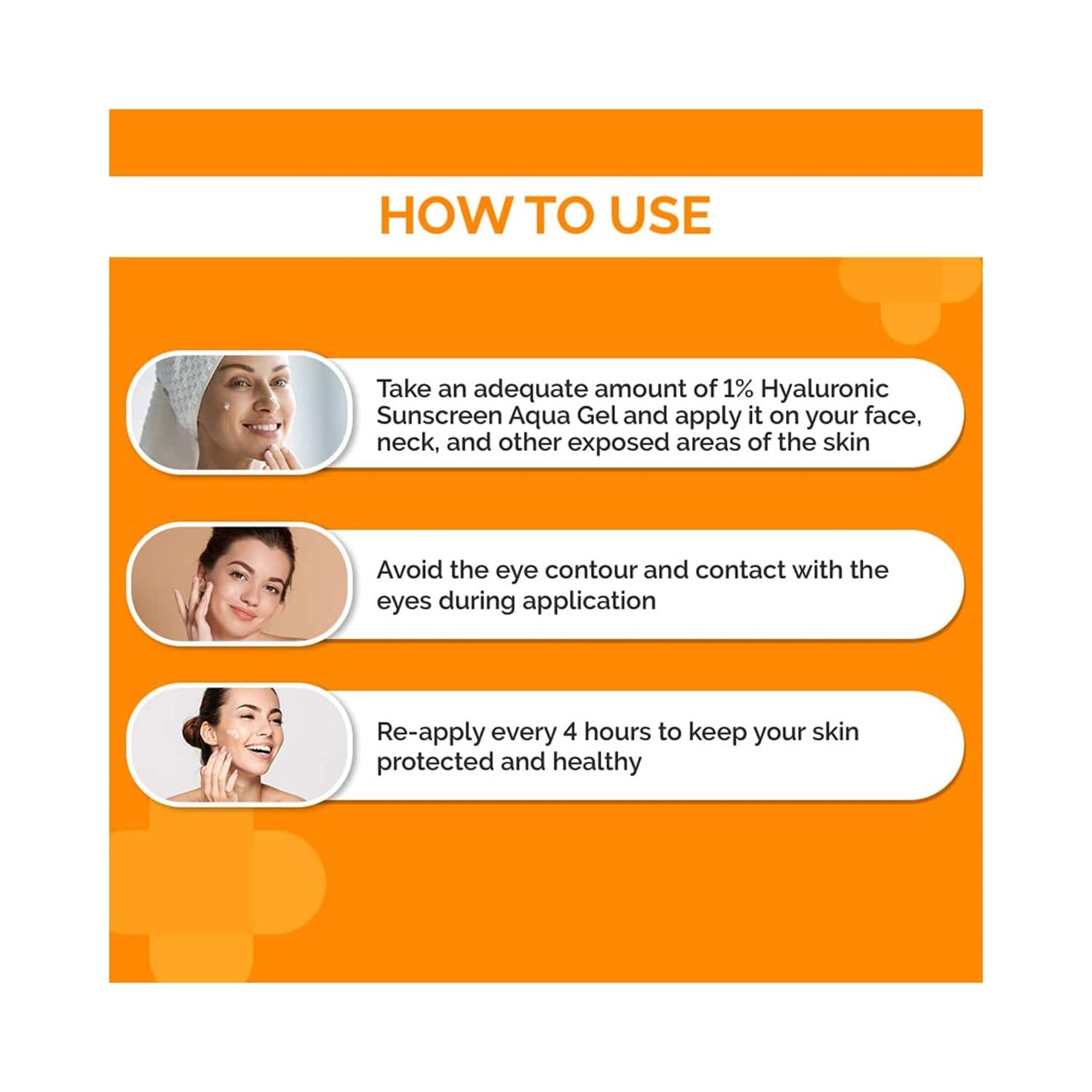 HOW TO USE

Take an adequate amount of 1% Hyaluronic Sunscreen Aqua Gel and apply it on your face, neck, and other exposed areas of the skin

Avoid the eye contour and contact with the eyes during application

Re-apply every 4 hours to keep your skin protected and healthy