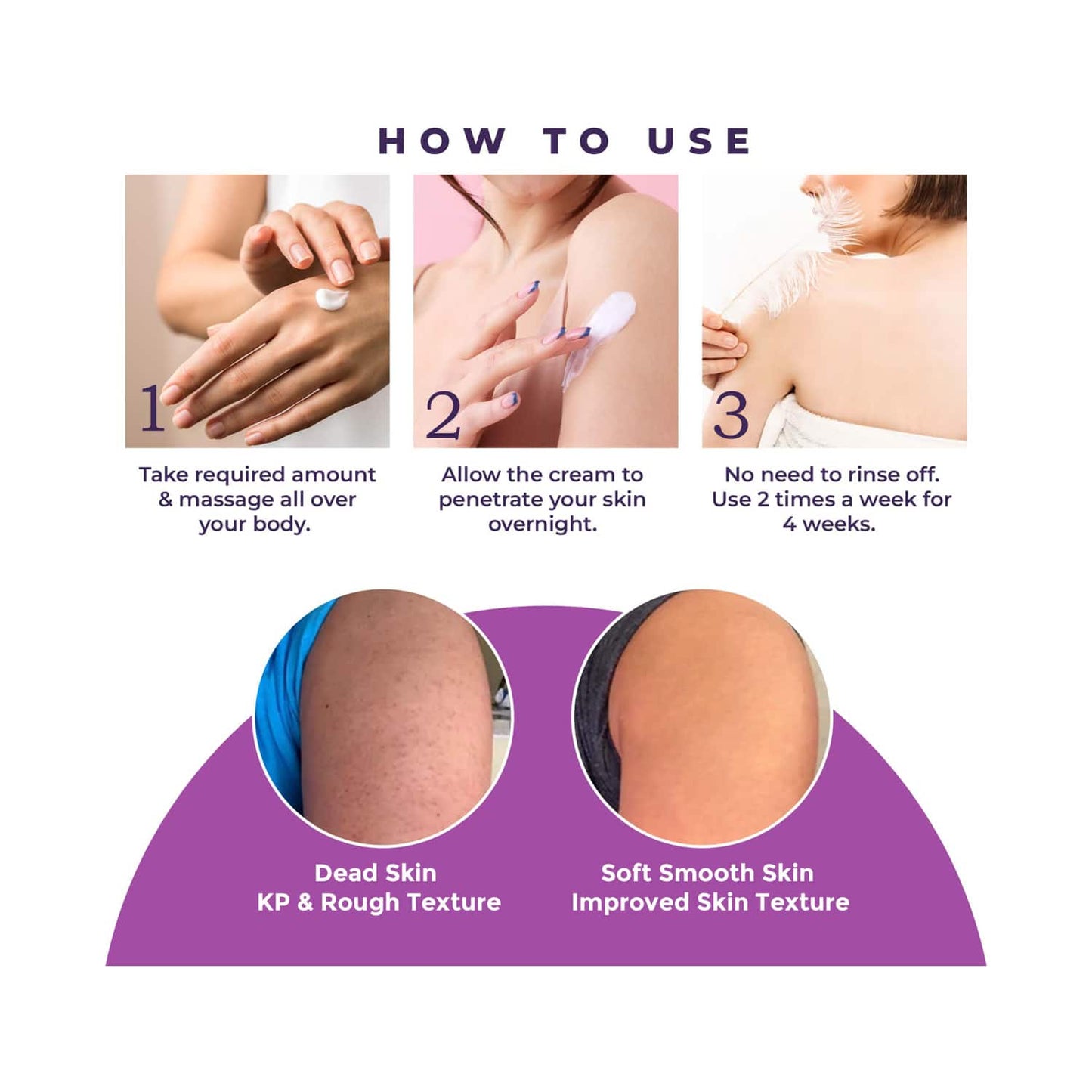 HOW TO USE

1

Take required amount & massage all over your body.

2

Allow the cream to penetrate your skin overnight.

3

No need to rinse off. Use 2 times a week for 4 weeks.

Dead Skin
KP & Rough Texture

Soft Smooth Skin
Improved Skin Texture