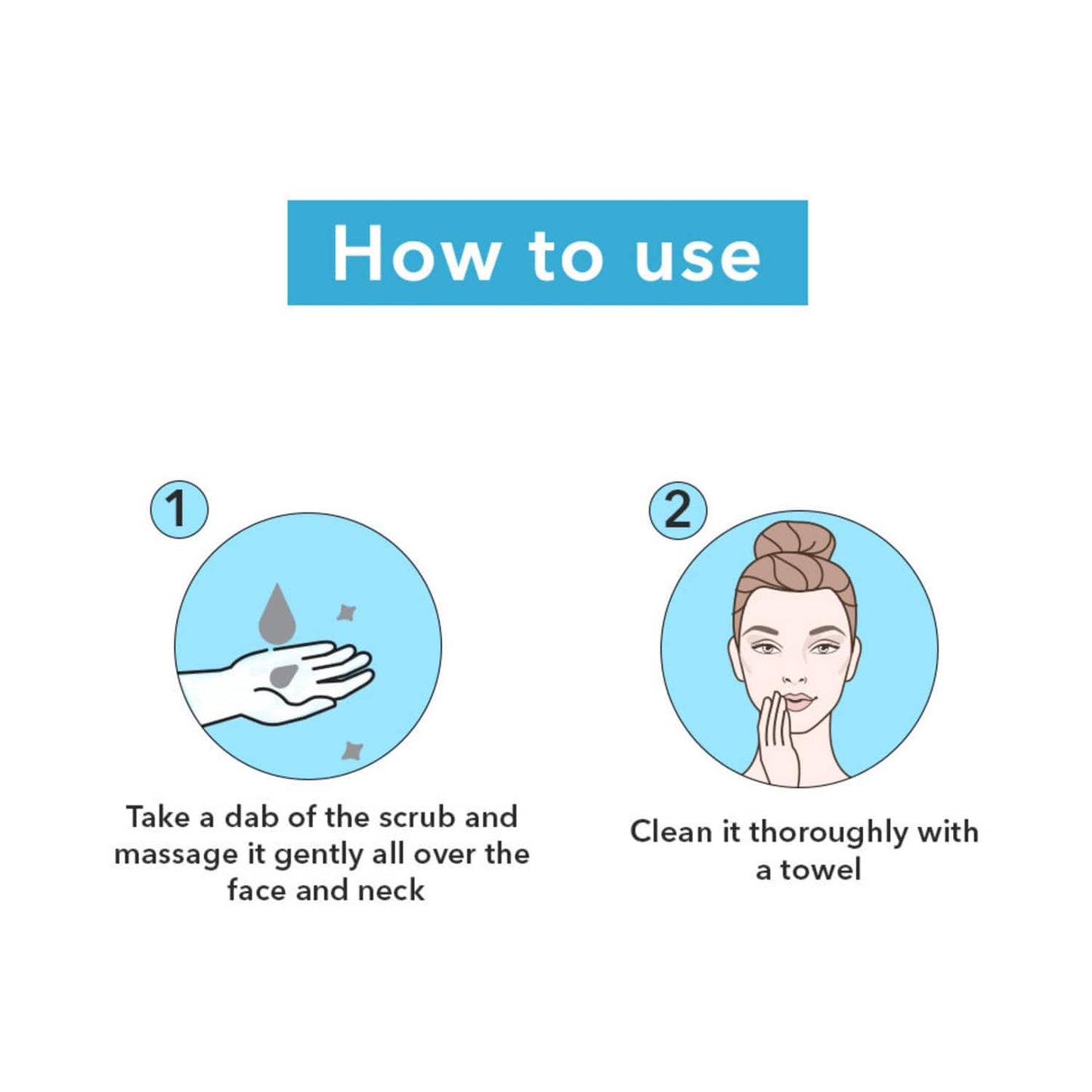 How to use

1

Take a dab of the scrub and massage it gently all over the face and neck

2

Clean it thoroughly with a towel